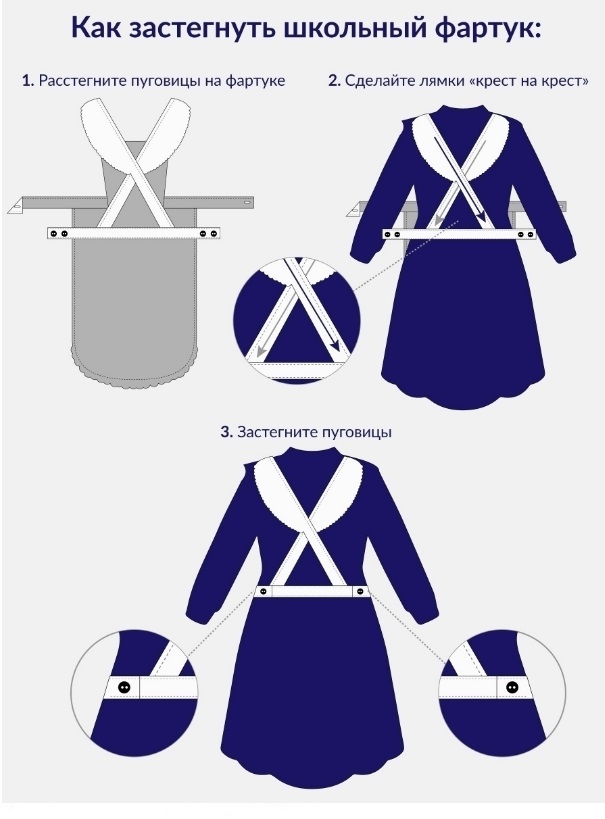 Как застегнуть школьный фартук:

1. Расстегните пуговицы на фартуке

2. Сделайте лямки «крест на крест»

3. Застегните пуговицы