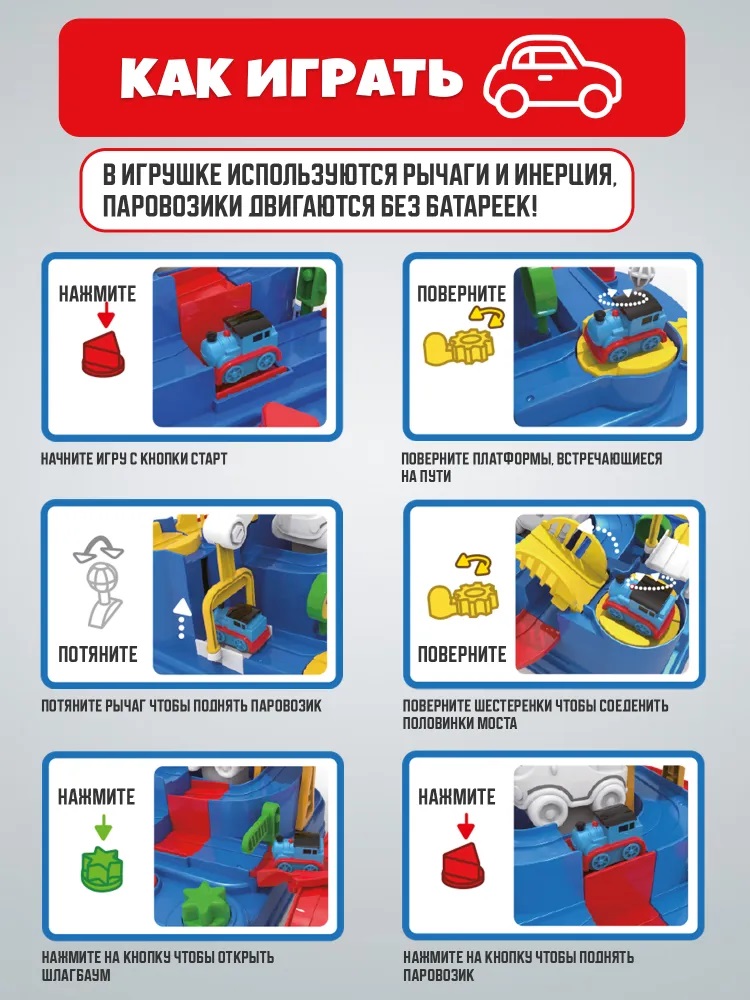 КАК ИГРАТЬ

В ИГРУШКЕ ИСПОЛЬЗУЮТСЯ РЫЧАГИ И ИНЕРЦИЯ, ПАРОВОЗИКИ ДВИГАЮТСЯ БЕЗ БАТАРЕЕК!

НАЖМИТЕ

НАЧНИТЕ ИГРУ С КНОПКИ СТАРТ

ПОВЕРНИТЕ

ПОВЕРНИТЕ ПЛАТФОРМЫ, ВСТРЕЧАЮЩИЕСЯ НА ПУТИ

ПОТЯНИТЕ

ПОТЯНИТЕ РЫЧАГ ЧТОБЫ ПОДНЯТЬ ПАРОВОЗИК

ПОВЕРНИТЕ

ПОВЕРНИТЕ ШЕСТЕРЕНКИ ЧТОБЫ СОЕДЕНИТЬ ПОЛОВИНКИ МОСТА

НАЖМИТЕ

НАЖМИТЕ НА КНОПКУ ЧТОБЫ ОТКРЫТЬ ШЛАГБАУМ

НАЖМИТЕ

НАЖМИТЕ НА КНОПКУ ЧТОБЫ ПОДНЯТЬ ПАРОВОЗИК