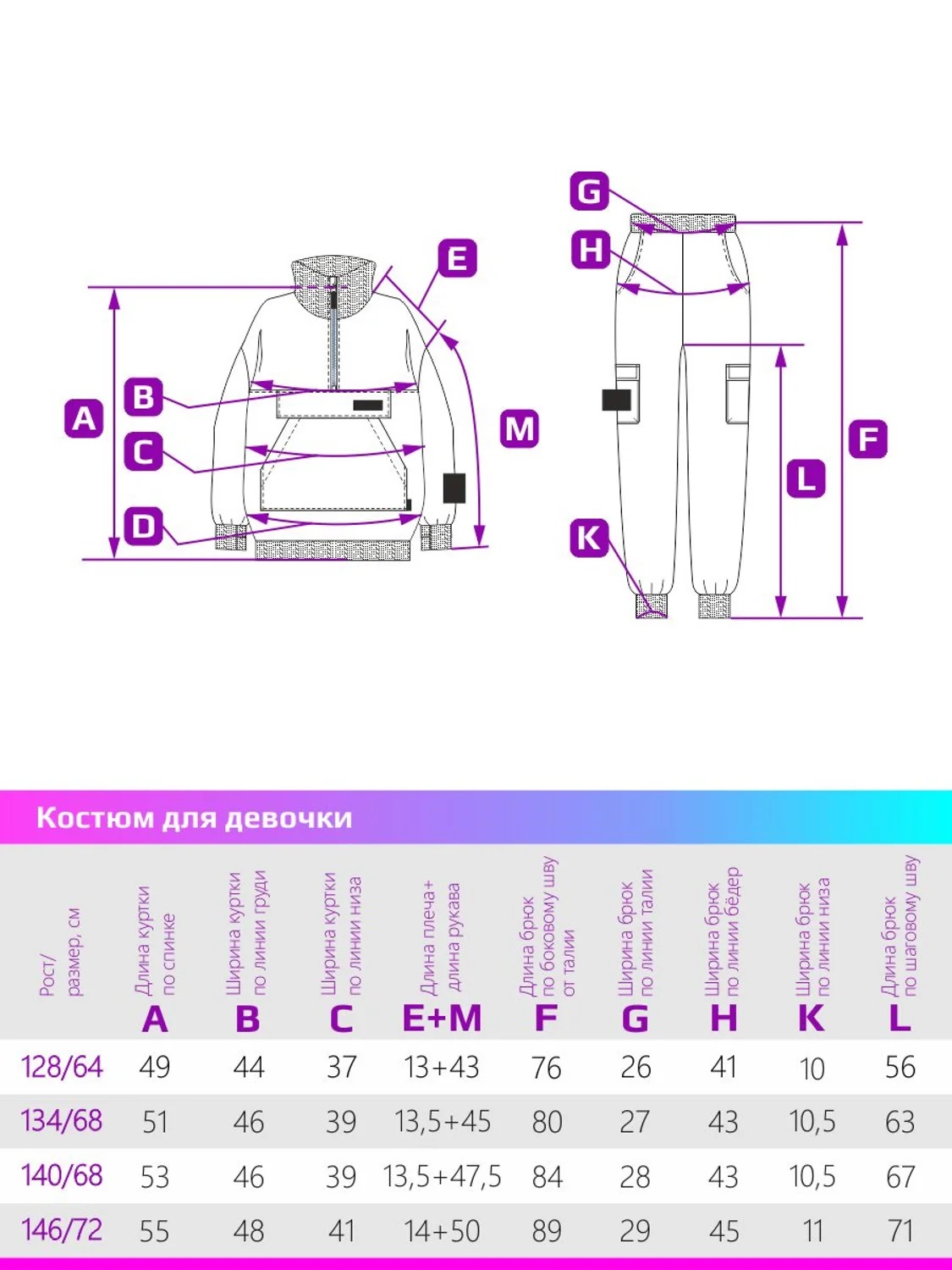 A B C D E M G H K L F

Костюм для девочки

| Рост/ размер, см | Длина куртки по спинке A | Ширина куртки по линии груди B | Ширина куртки по линии низа C | Длина плеча+ длина рукава E+M | Длина брюк по боковому шву от талии F | Ширина брюк по линии талии G | Ширина брюк по линии бёдер H | Ширина брюк по линии низа K | Длина брюк по шаговому шву L |
|---|---|---|---|---|---|---|---|---|---|
| 128/64 | 49 | 44 | 37 | 13+43 | 76 | 26 | 41 | 10 | 56 |
| 134/68 | 51 | 46 | 39 | 13,5+45 | 80 | 27 | 43 | 10,5 | 63 |
| 140/68 | 53 | 46 | 39 | 13,5+47,5 | 84 | 28 | 43 | 10,5 | 67 |
| 146/72 | 55 | 48 | 41 | 14+50 | 89 | 29 | 45 | 11 | 71 |