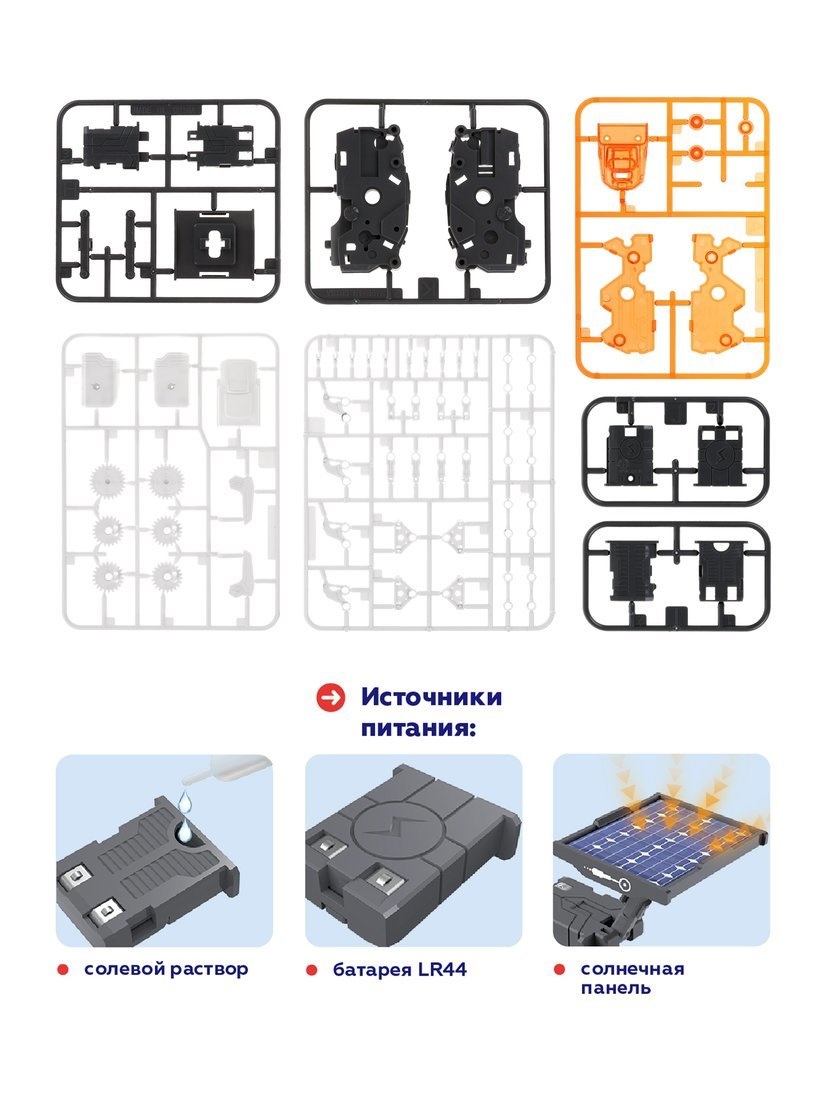 Источники питания:

солевой раствор

батарея LR44

солнечная панель