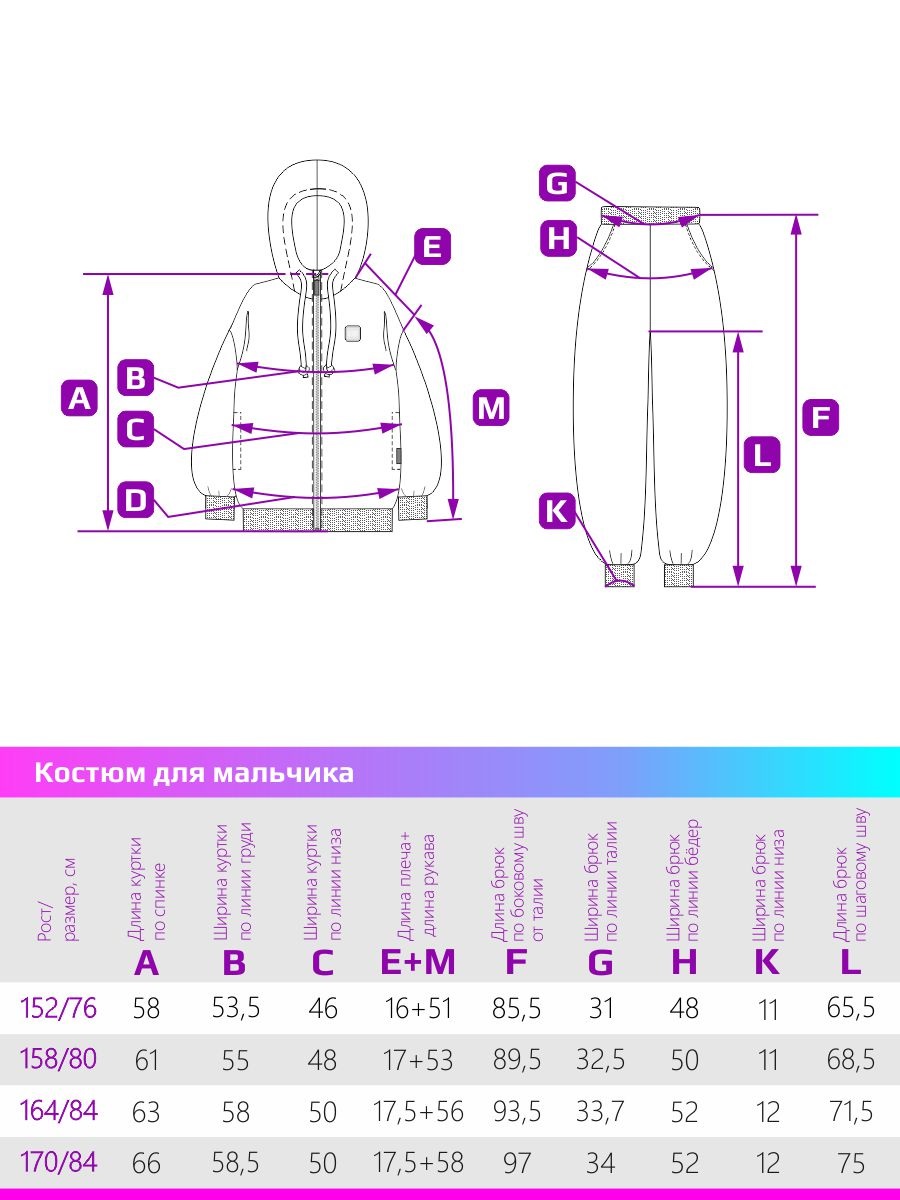 A B C D E M G H K L F

Костюм для мальчика

| Рост/ размер, см | Длина куртки по спинке A | Ширина куртки по линии груди B | Ширина куртки по линии низа C | Длина плеча+ длина рукава E+M | Длина брюк по боковому шву от талии F | Ширина брюк по линии талии G | Ширина брюк по линии бёдер H | Ширина брюк по линии низа K | Длина брюк по шаговому шву L |
|---|---|---|---|---|---|---|---|---|---|
| 152/76 | 58 | 53,5 | 46 | 16+51 | 85,5 | 31 | 48 | 11 | 65,5 |
| 158/80 | 61 | 55 | 48 | 17+53 | 89,5 | 32,5 | 50 | 11 | 68,5 |
| 164/84 | 63 | 58 | 50 | 17,5+56 | 93,5 | 33,7 | 52 | 12 | 71,5 |
| 170/84 | 66 | 58,5 | 50 | 17,5+58 | 97 | 34 | 52 | 12 | 75 |