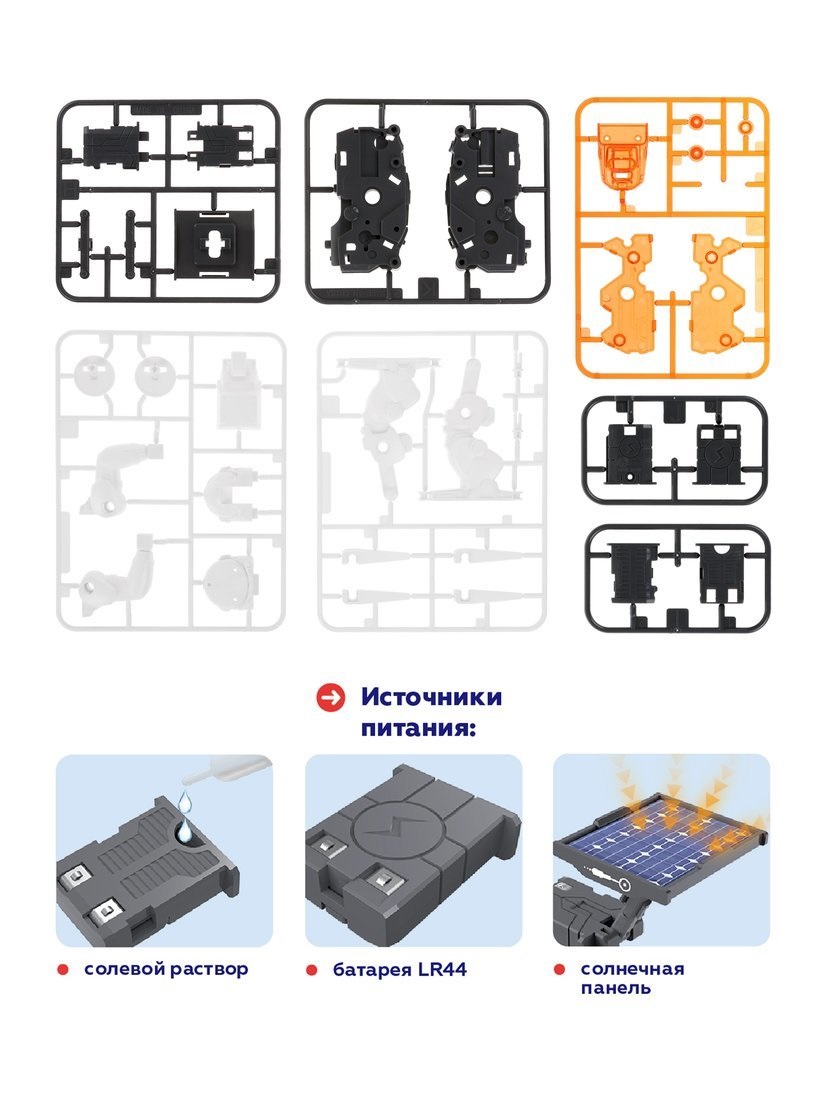 Источники питания:

солевой раствор

батарея LR44

солнечная панель