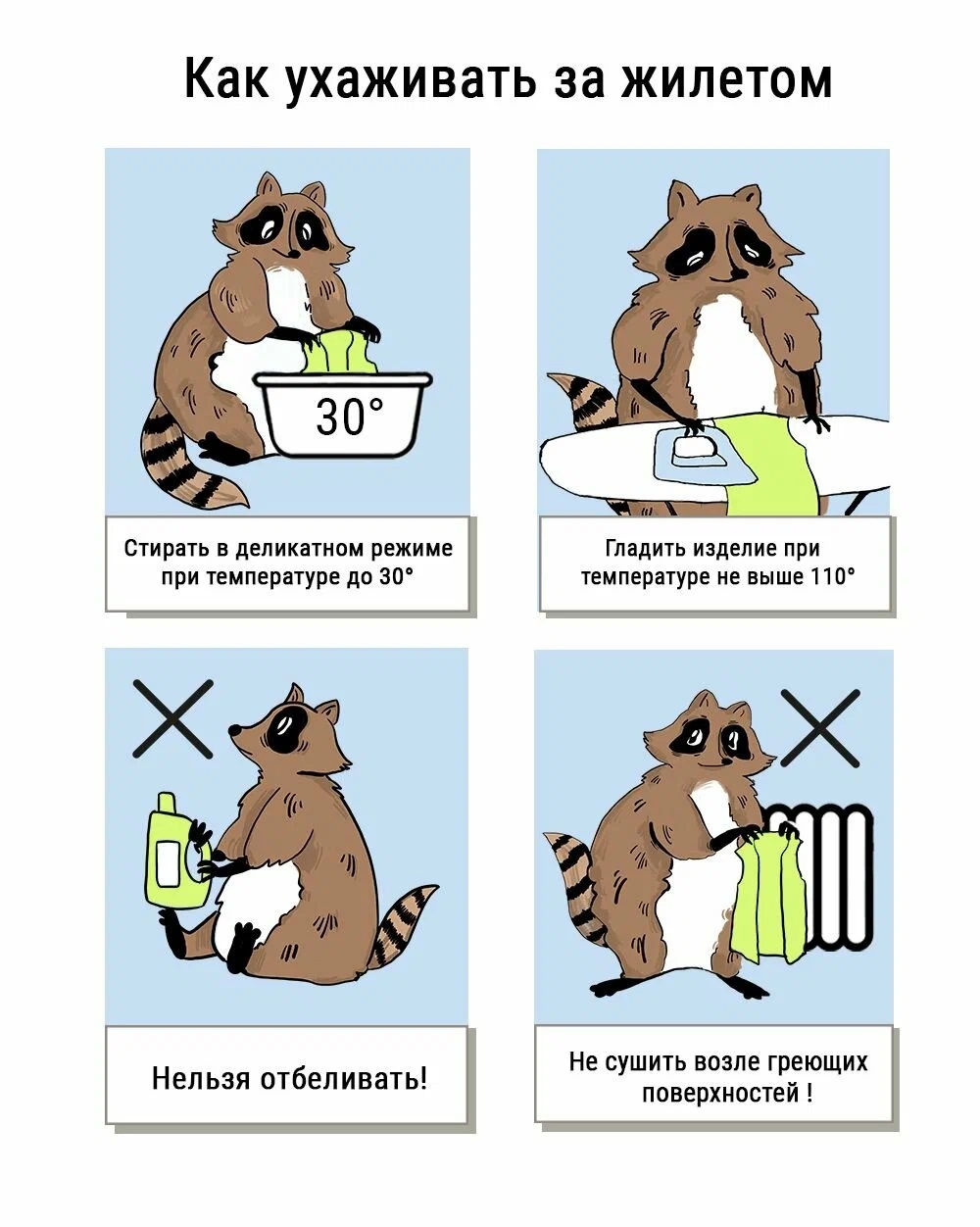 Как ухаживать за жилетом

30°

Стирать в деликатном режиме при температуре до 30°

Гладить изделие при температуре не выше 110°

Нельзя отбеливать!

Не сушить возле греющих поверхностей !