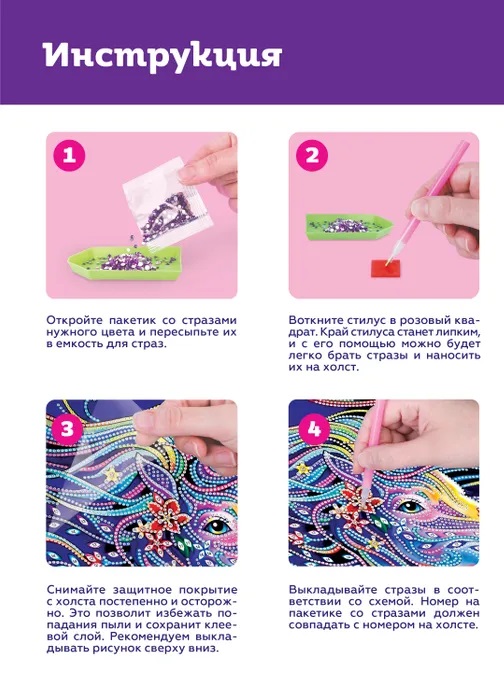 Инструкция

1

Откройте пакетик со стразами нужного цвета и пересыпьте их в емкость для страз.

2

Воткните стилус в розовый квадрат. Край стилуса станет липким, и с его помощью можно будет легко брать стразы и наносить их на холст.

3

Снимайте защитное покрытие с холста постепенно и осторожно. Это позволит избежать попадания пыли и сохранит клеевой слой. Рекомендуем выкладывать рисунок сверху вниз.

4

Выкладывайте стразы в соответствии со схемой. Номер на пакетике со стразами должен совпадать с номером на холсте.